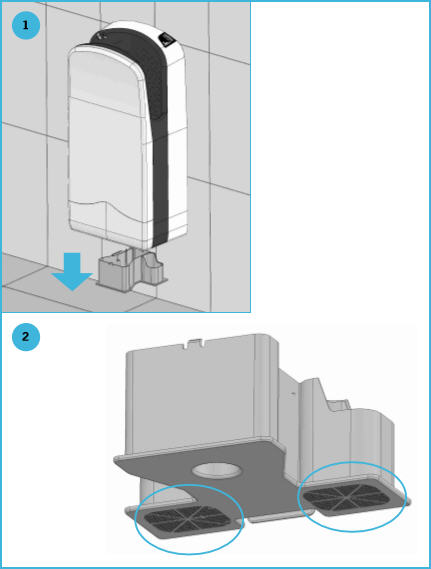 1

2