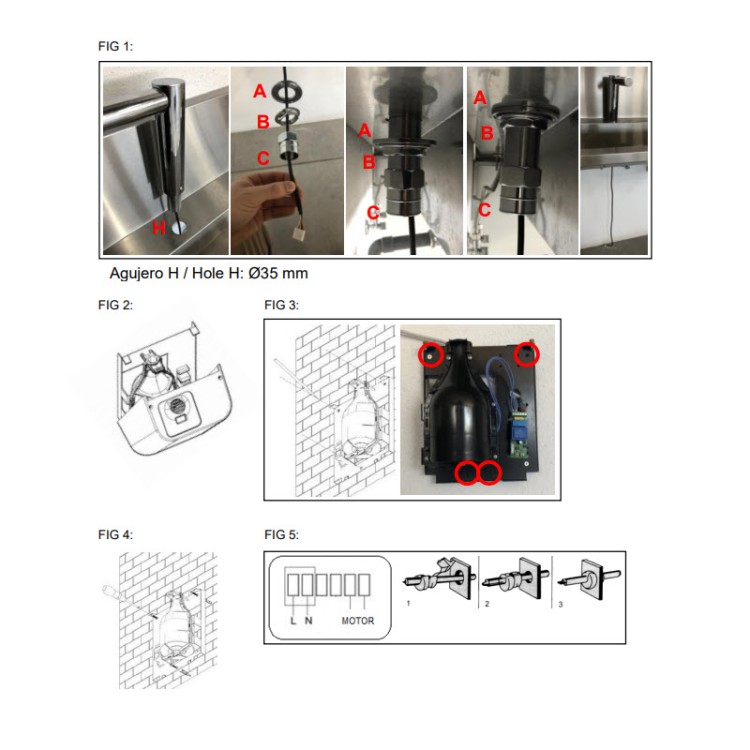 FIG 1:

H

A
B
C

A
B
C

A
B
C

Agujero H / Hole H: Ø35 mm

FIG 2:

FIG 3:

FIG 4:

FIG 5:

L N MOTOR

1
2
3